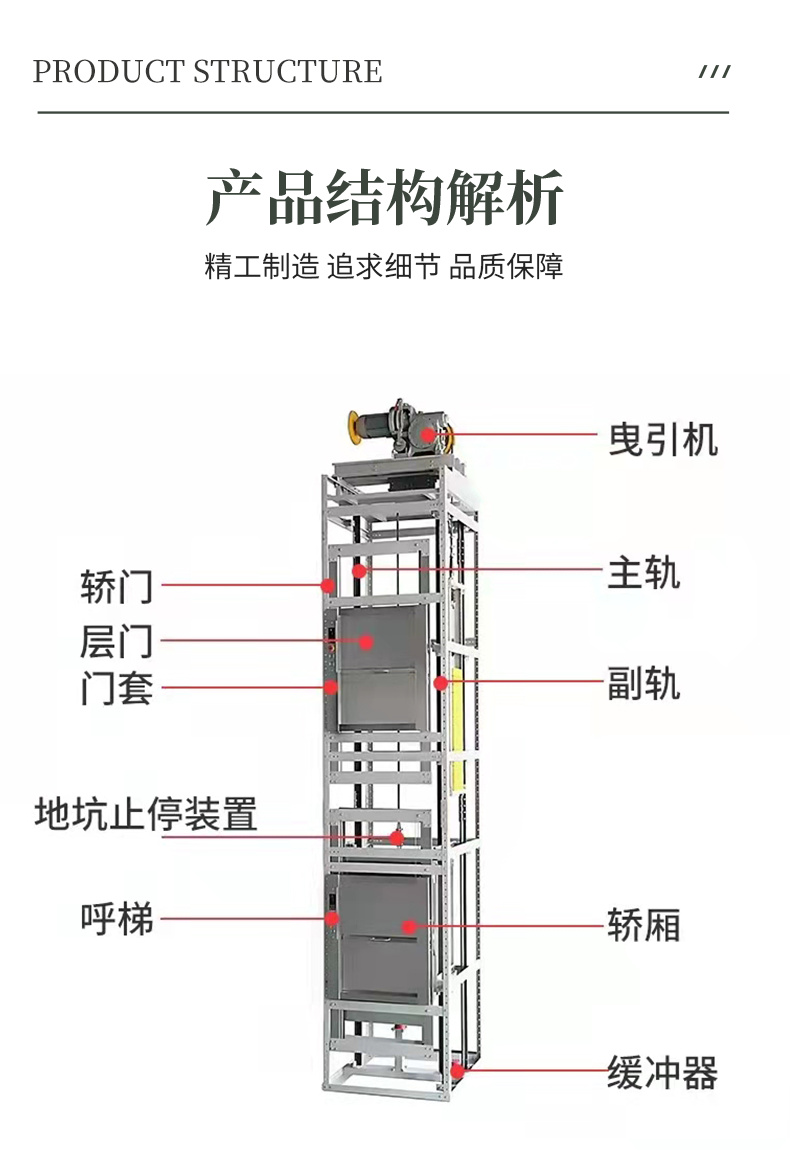 PRODUCT STRUCTURE ///

产品结构解析

精工制造 追求细节 品质保障

曳引机

轿门

主轨

层门

门套

副轨

地坑止停装置

呼梯

轿厢

缓冲器